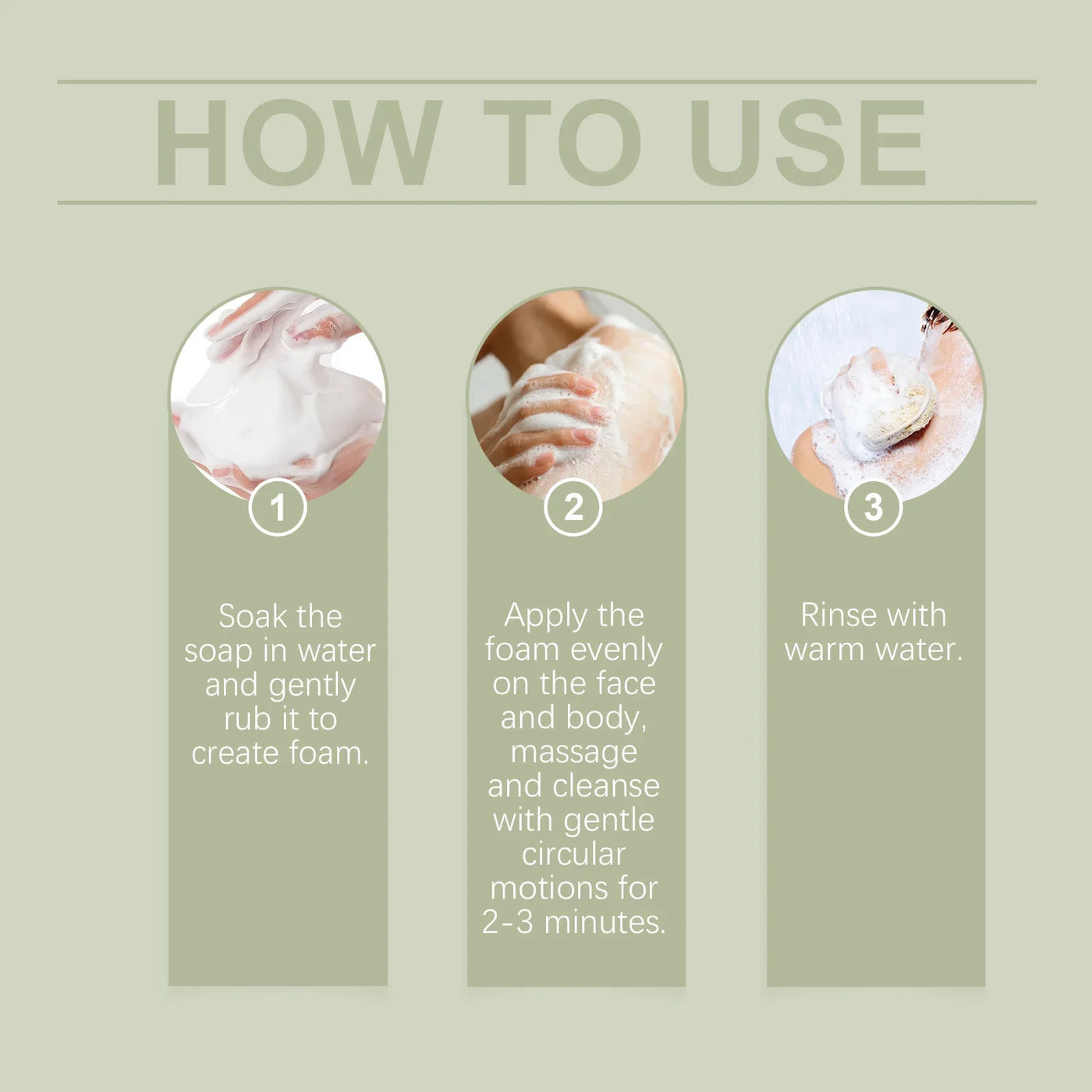 HOW TO USE

1

Soak the soap in water and gently rub it to create foam.

2

Apply the foam evenly on the face and body, massage and cleanse with gentle circular motions for 2-3 minutes.

3

Rinse with warm water.